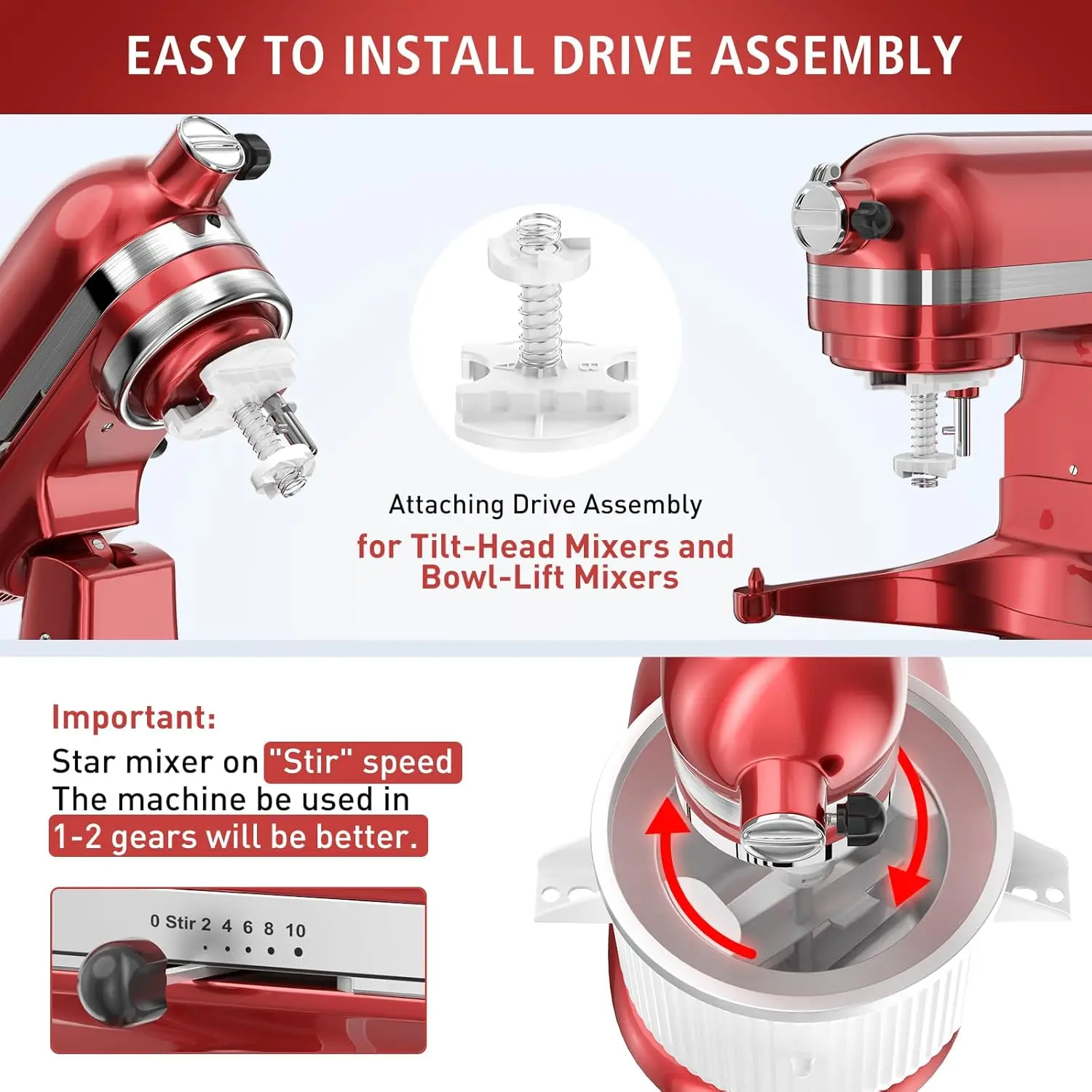 EASY TO INSTALL DRIVE ASSEMBLY

Attaching Drive Assembly
for Tilt-Head Mixers and Bowl-Lift Mixers

Important:
Star mixer on "Stir" speed
The machine be used in
1-2 gears will be better.

0 Stir 2 4 6 8 10